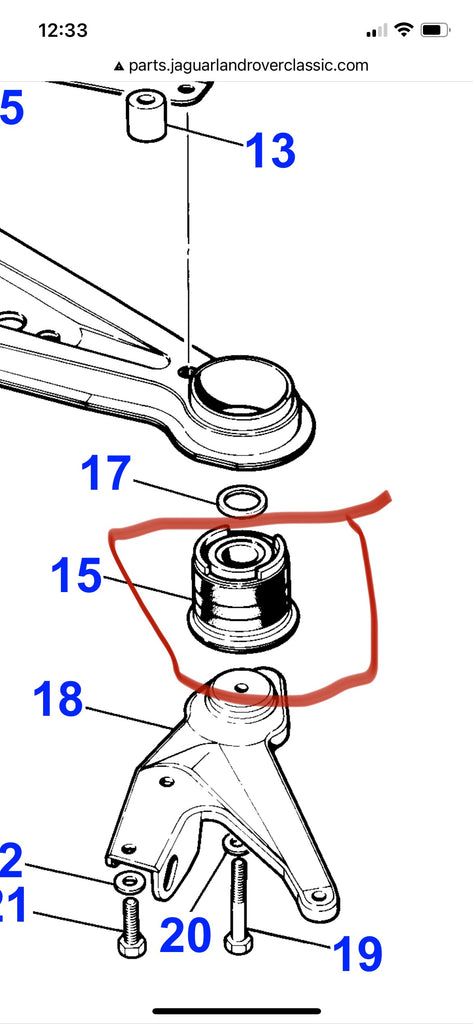 12:33

parts.jaguarlandroverclassic.com

5

13

17

15

18

2

21

20

19